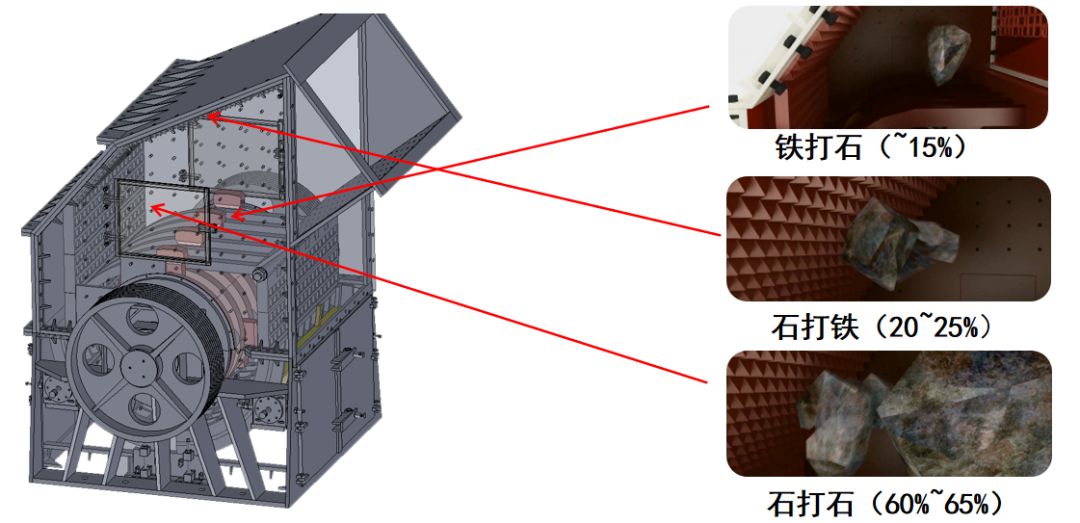 铁打石（~15%）

石打铁（20~25%）

石打石（60%~65%）